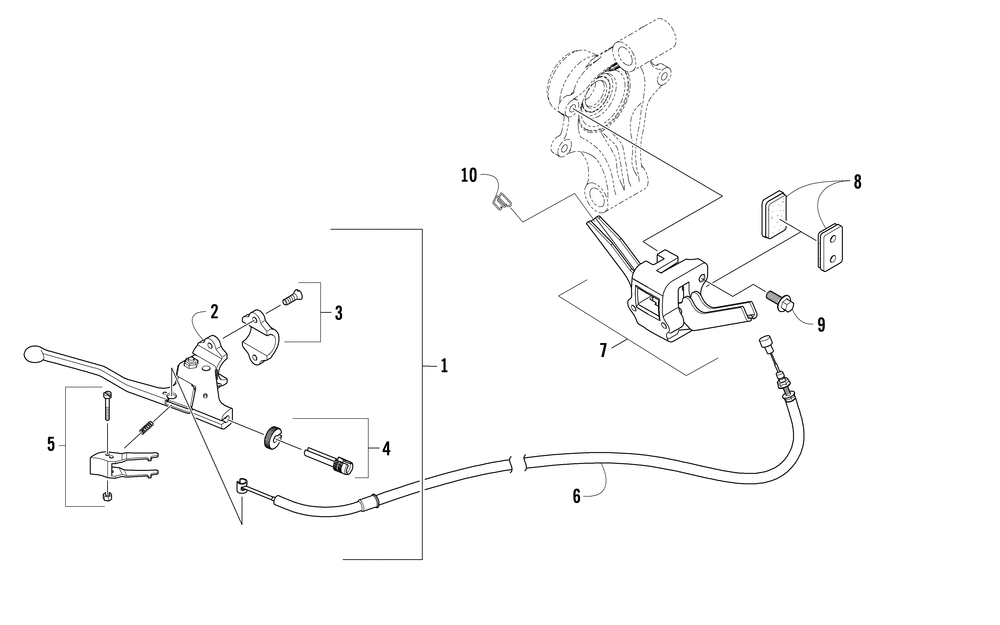 10
8
2
3
9
7
1
5
4
6